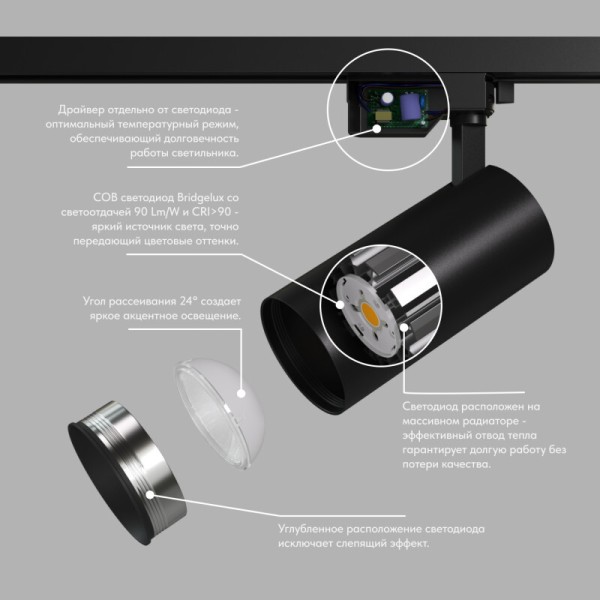 Драйвер отдельно от светодиода - оптимальный температурный режим, обеспечивающий долговечность работы светильника.

COB светодиод Bridgelux со светоотдачей 90 Lm/W и CRI>90 - яркий источник света, точно передающий цветовые оттенки.

Угол рассеивания 24° создает яркое акцентное освещение.

Светодиод расположен на массивном радиаторе - эффективный отвод тепла гарантирует долгую работу без потери качества.

Углубленное расположение светодиода исключает слепящий эффект.