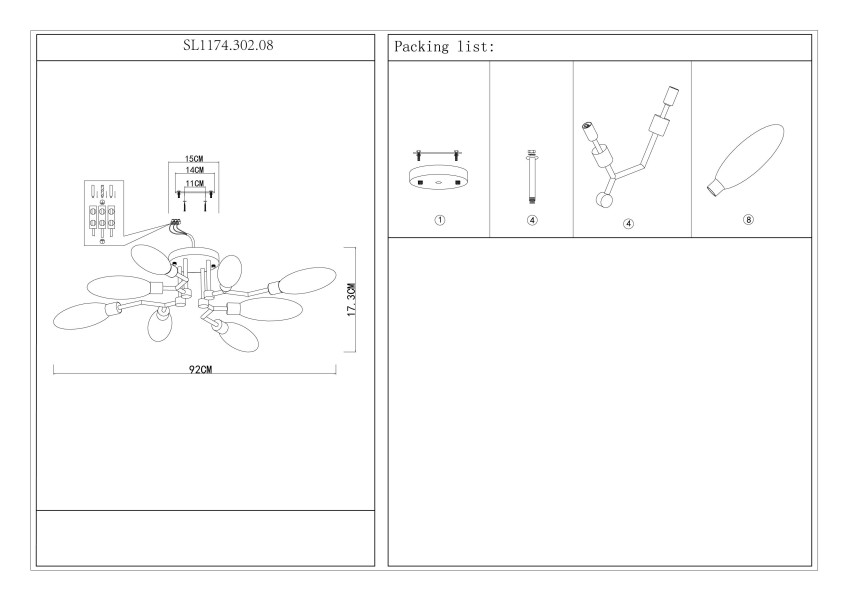 SL1174.302.08

15CM
14CM
11CM

17.3CM

92CM

Packing list:

①

④

④

⑧