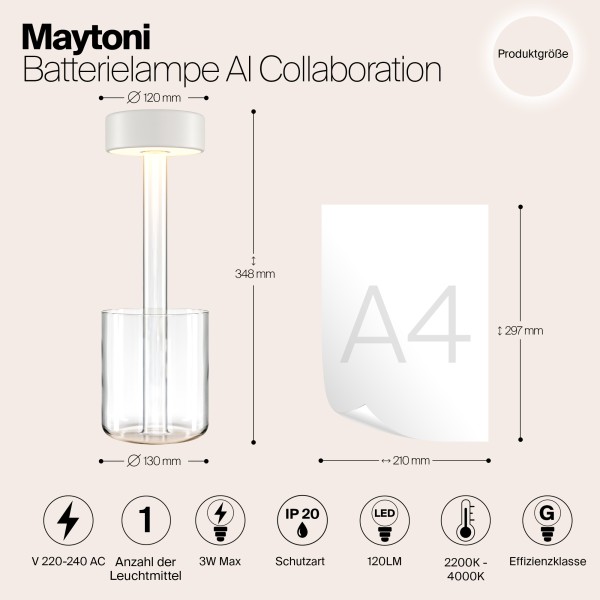 Maytoni
Batterielampe AI Collaboration

Produktgröße

∅ 120 mm

↕ 348 mm

∅ 130 mm

A4

↕ 297 mm

↔ 210 mm

V 220-240 AC

1
Anzahl der Leuchtmittel

3W Max

IP 20
Schutzart

LED
120LM

2200K - 4000K

G
Effizienzklasse