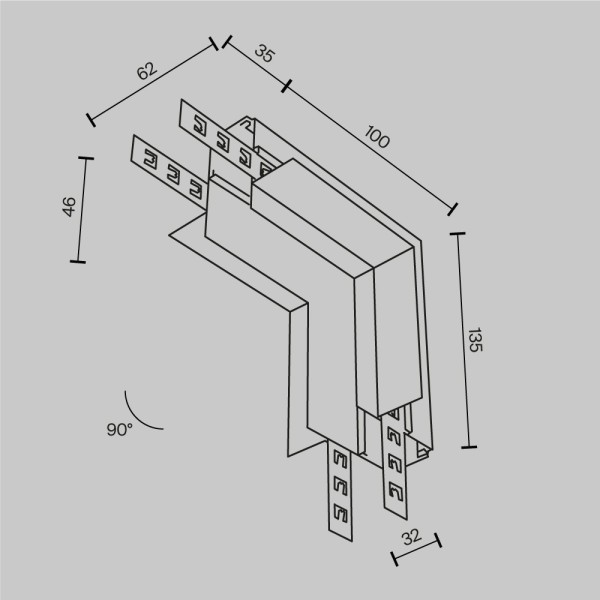 62

35

100

46

135

90°

32